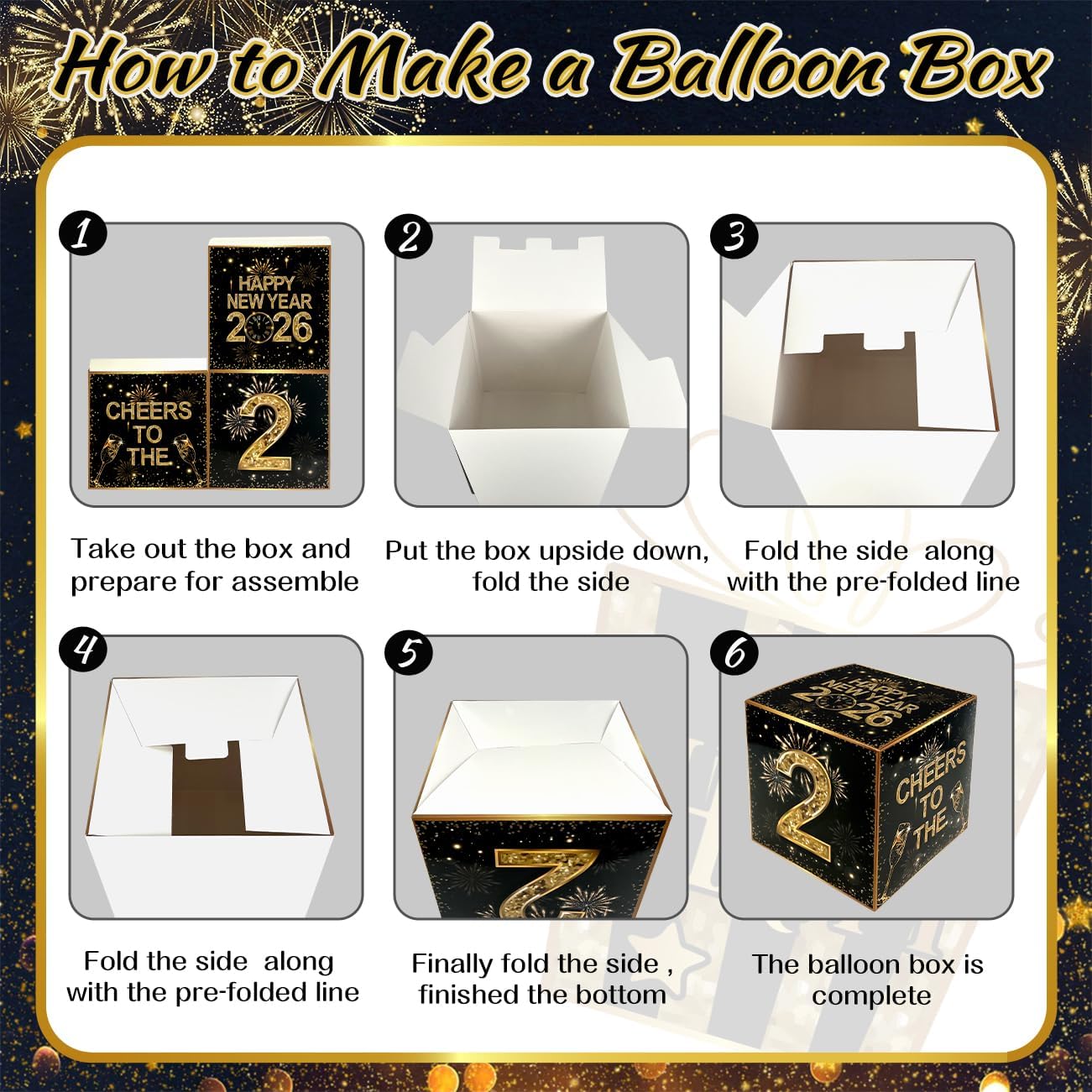 How to Make a Balloon Box

1

HAPPY NEW YEAR 2026

CHEERS TO THE

2

Take out the box and prepare for assemble

2

Put the box upside down, fold the side

3

Fold the side along with the pre-folded line

4

Fold the side along with the pre-folded line

5

2

Finally fold the side , finished the bottom

6

HAPPY NEW YEAR 2026

2

CHEERS TO THE

The balloon box is complete